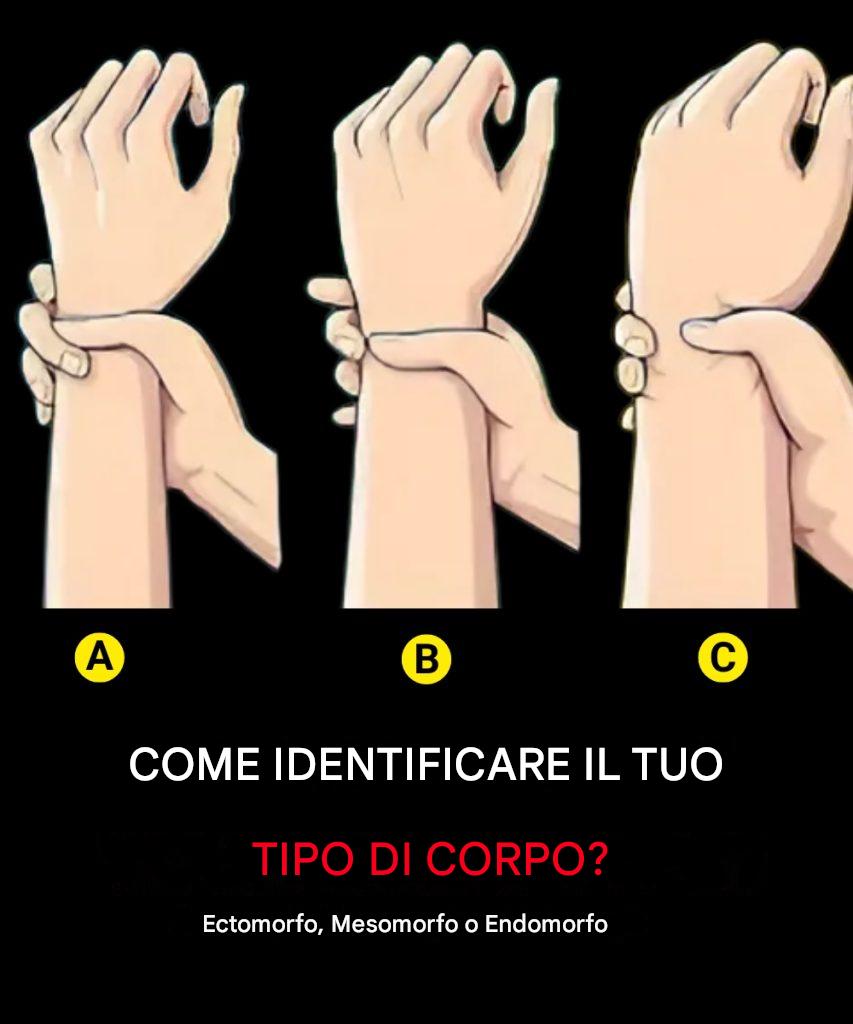 A

B

C

COME IDENTIFICARE IL TUO

TIPO DI CORPO?

Ectomorfo, Mesomorfo o Endomorfo